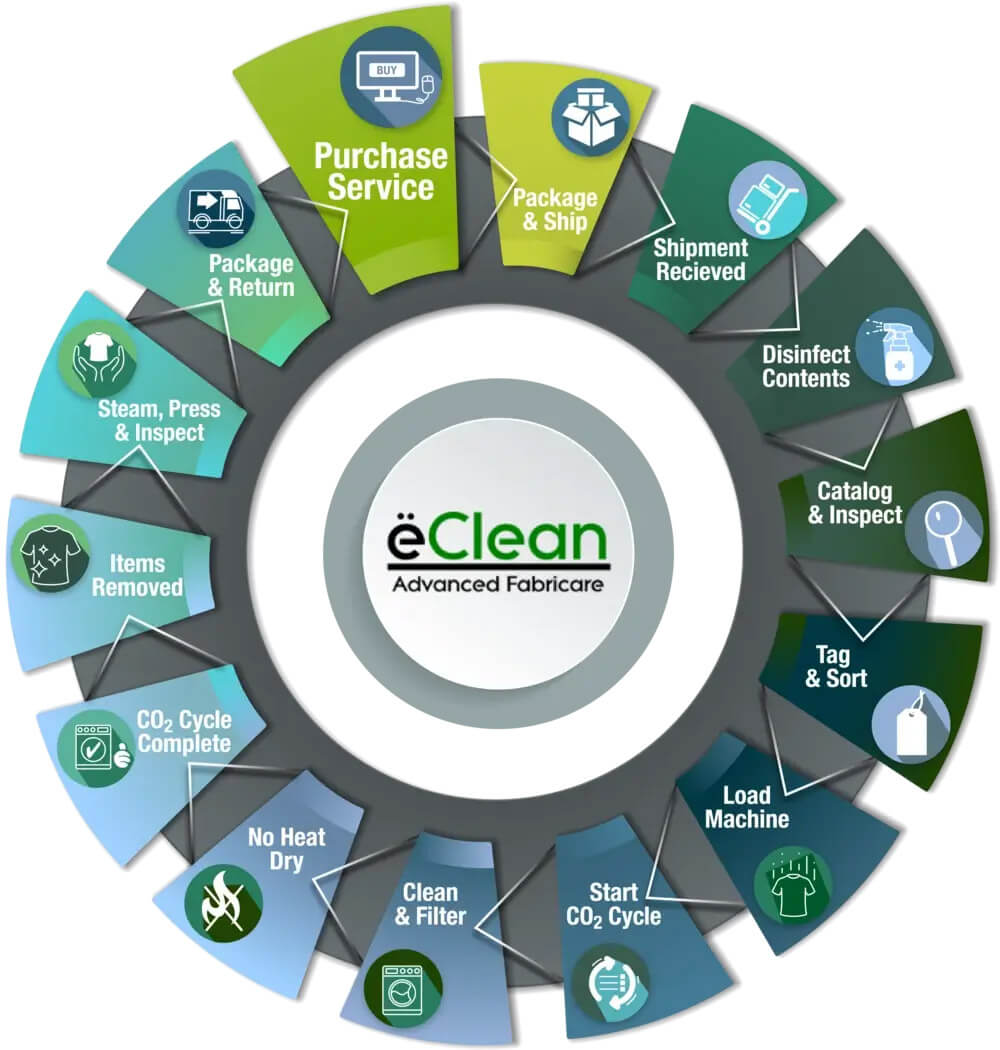 BUY

Purchase Service

Package & Ship

Shipment Recieved

Disinfect Contents

Catalog & Inspect

Tag & Sort

Load Machine

Start $CO_2$ Cycle

Clean & Filter

No Heat Dry

$CO_2$ Cycle Complete

Items Removed

Steam, Press & Inspect

Package & Return

ëClean
Advanced Fabricare